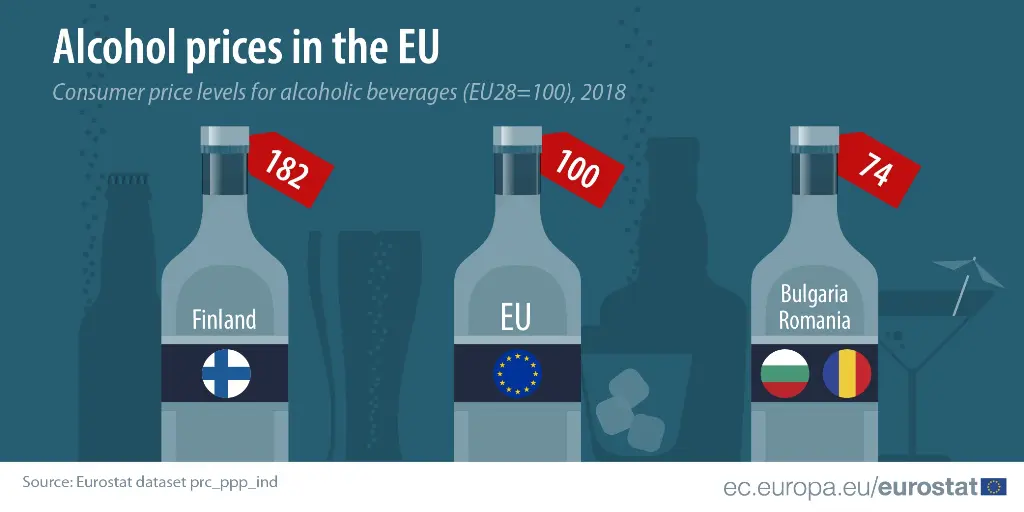 Alcohol prices in the EU

Consumer price levels for alcoholic beverages (EU28=100), 2018

182

Finland

100

EU

74

Bulgaria
Romania

Source: Eurostat dataset prc_ppp_ind

ec.europa.eu/eurostat